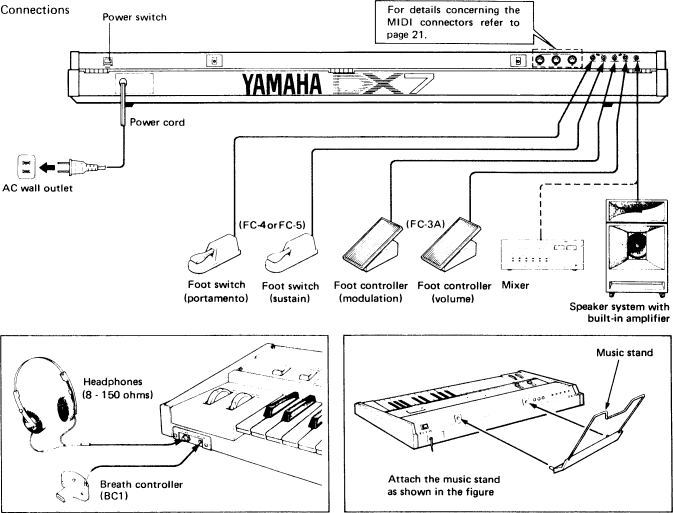 Connections

Power switch

For details concerning the MIDI connectors refer to page 21.

YAMAHA DX7

Power cord

AC wall outlet

(FC-4 or FC-5)

(FC-3A)

Foot switch (portamento)

Foot switch (sustain)

Foot controller (modulation)

Foot controller (volume)

Mixer

Speaker system with built-in amplifier

Headphones (8 - 150 ohms)

Breath controller (BC1)

Music stand

Attach the music stand as shown in the figure